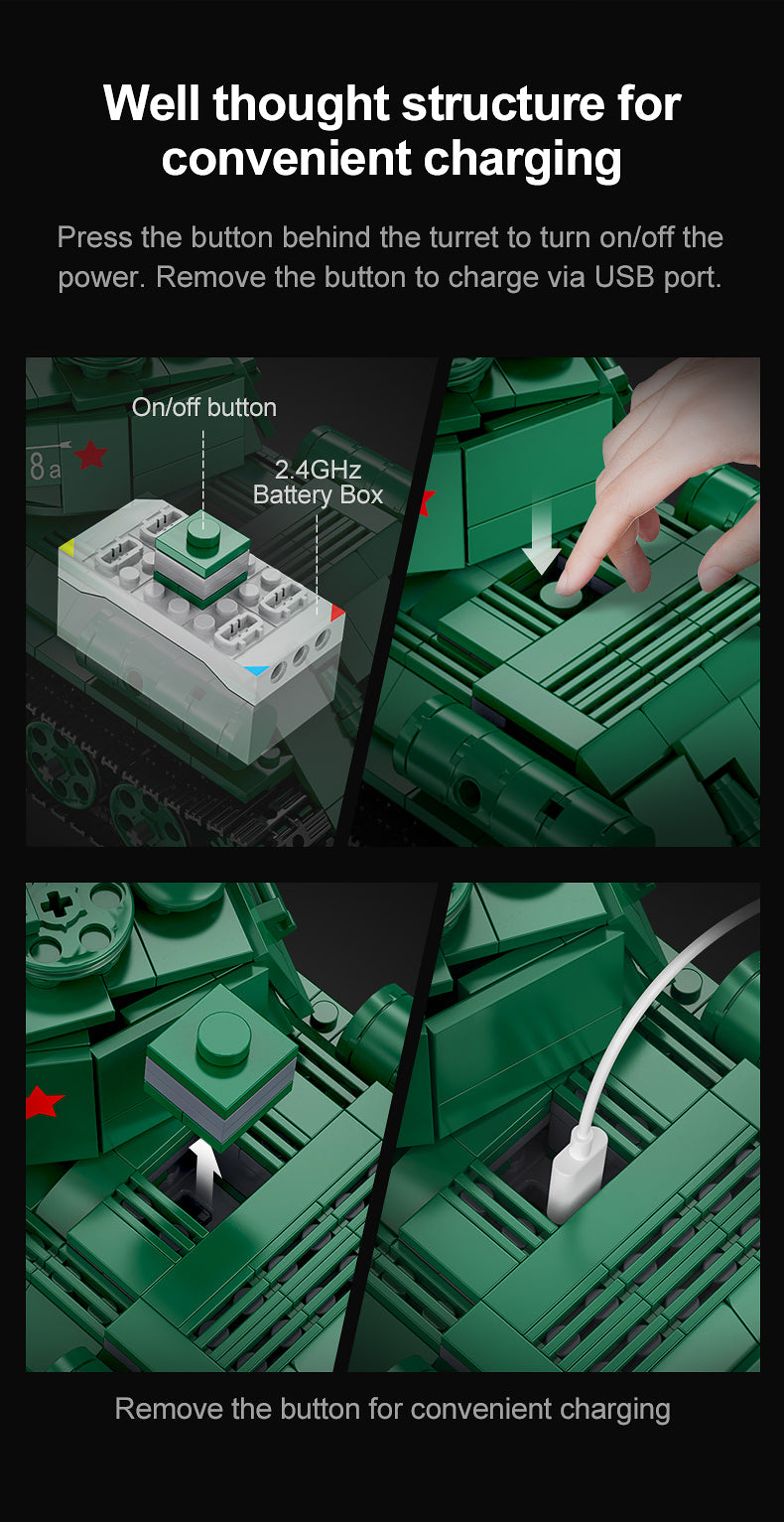 Well thought structure for convenient charging

Press the button behind the turret to turn on/off the power. Remove the button to charge via USB port.

On/off button

2.4GHz Battery Box

8a

Remove the button for convenient charging